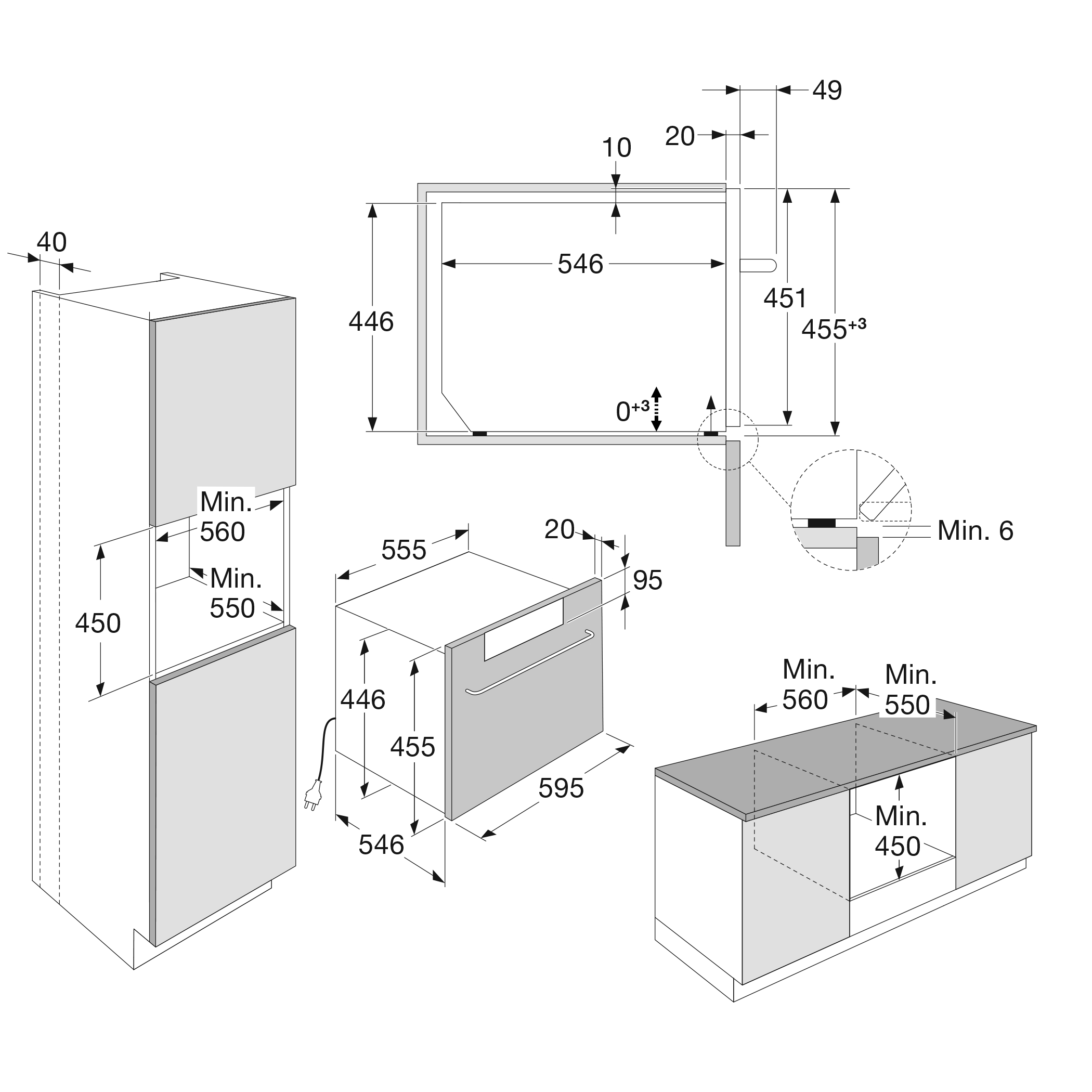 49
20
10
546
446
451
$455^{+3}$
$0^{+3}$
Min. 6
40
Min.
560
Min.
550
450
555
20
95
446
455
595
546
Min.
560
Min.
550
Min.
450